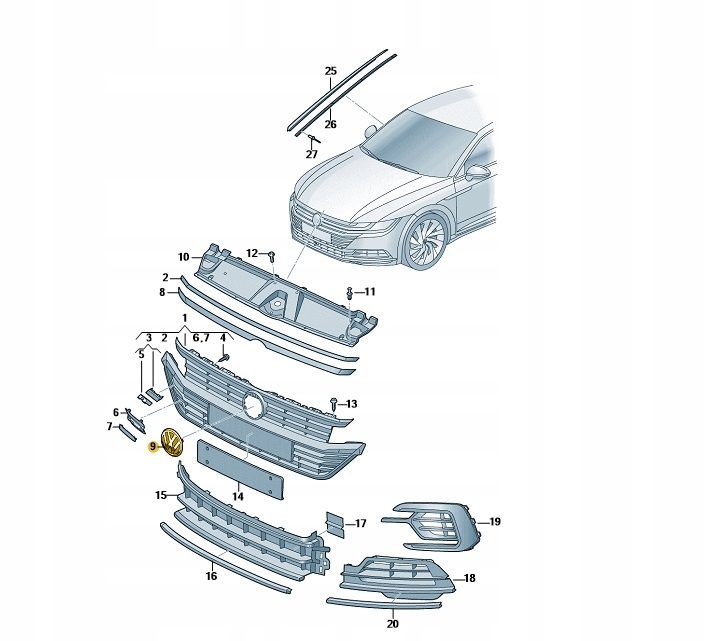 25
26
27
10
12
2
8
11
1
3
2
6,7
4
5
13
6
7
9
14
15
17
19
16
18
20