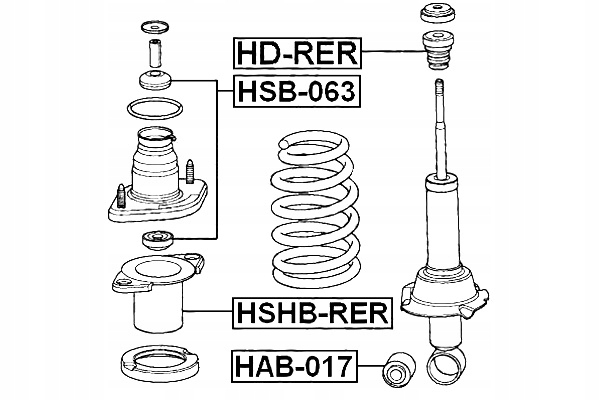 HD-RER
HSB-063
HSHB-RER
HAB-017