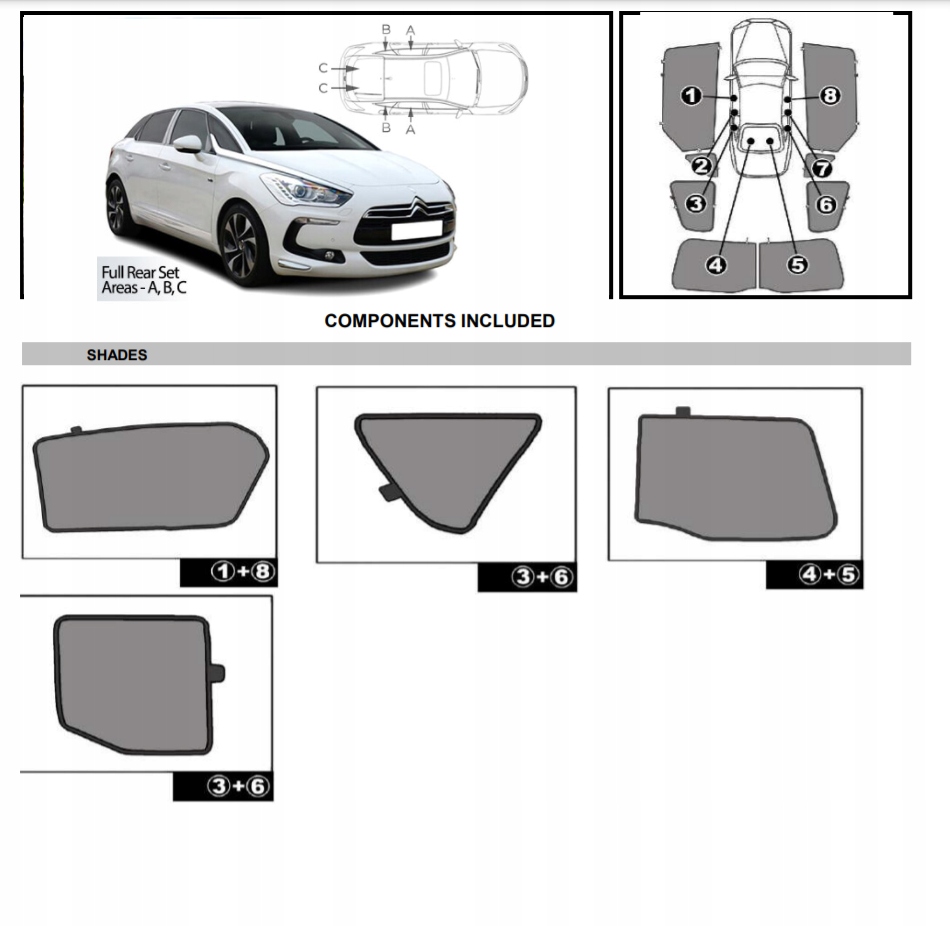 B A
C
C
B A

Full Rear Set
Areas - A, B, C

1
8
2
7
3
6
4
5

COMPONENTS INCLUDED

SHADES

①+⑧

③+⑥

④+⑤

③+⑥