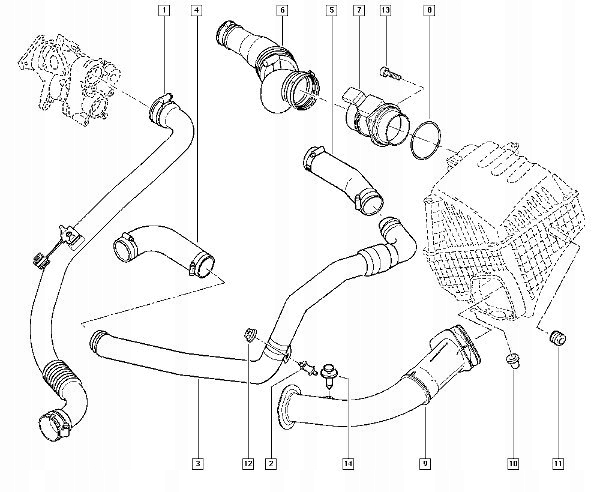 1
4
6
5
7
13
8
3
12
2
14
9
10
11