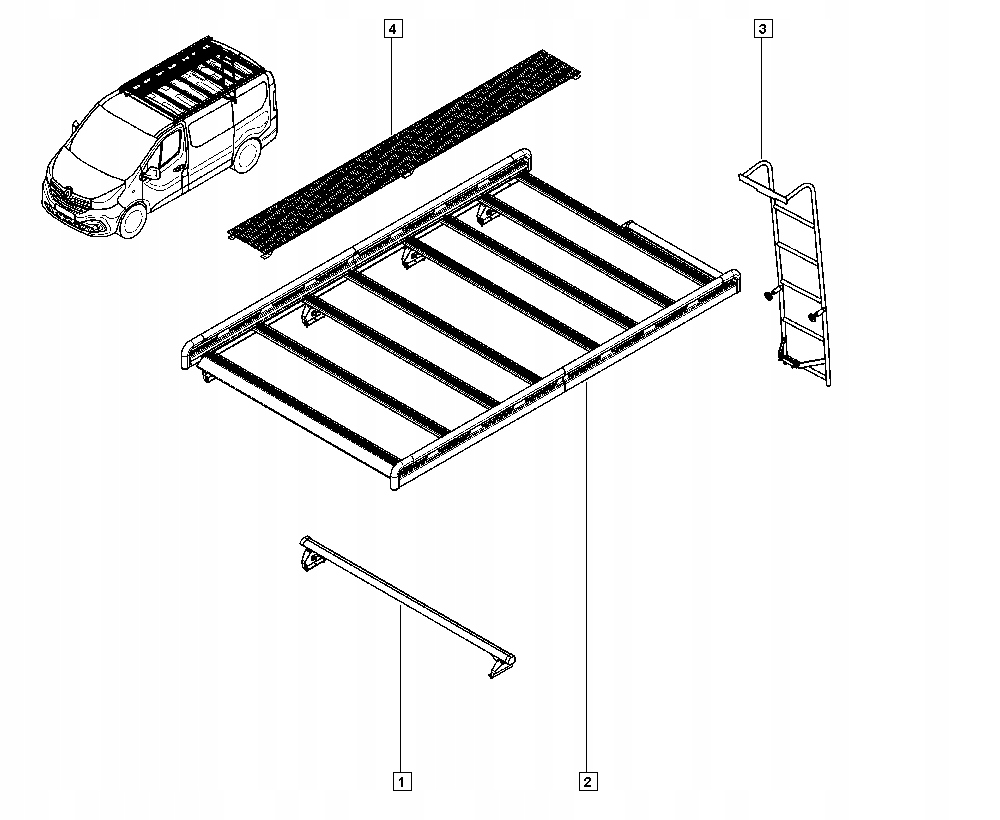 4
3
1
2