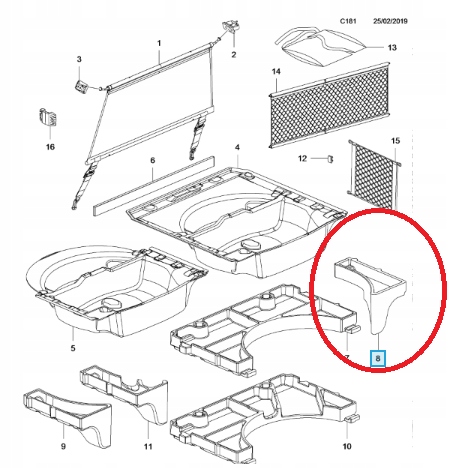 C181 25/02/2019

1
2
3
13
14
16
6
4
12
15
5
7
8
9
11
10