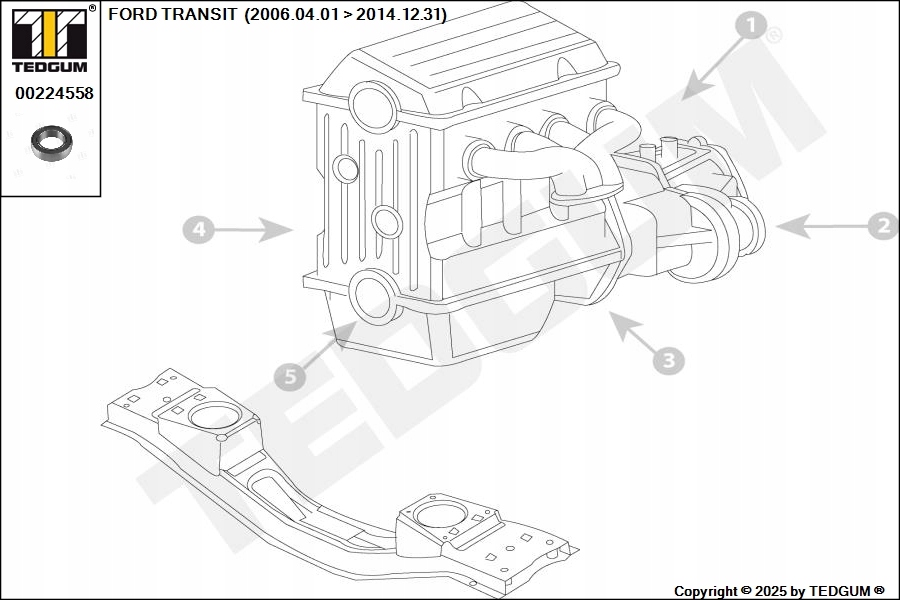 TEDGUM®

00224558

FORD TRANSIT (2006.04.01 > 2014.12.31)

1

2

3

4

5

TEDGUM®

Copyright © 2025 by TEDGUM ®