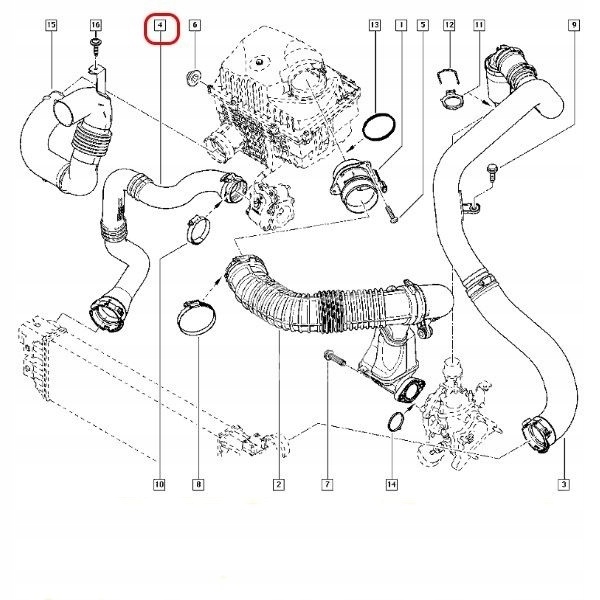 15
16
4
6
13
1
5
12
11
9
10
8
2
7
14
3