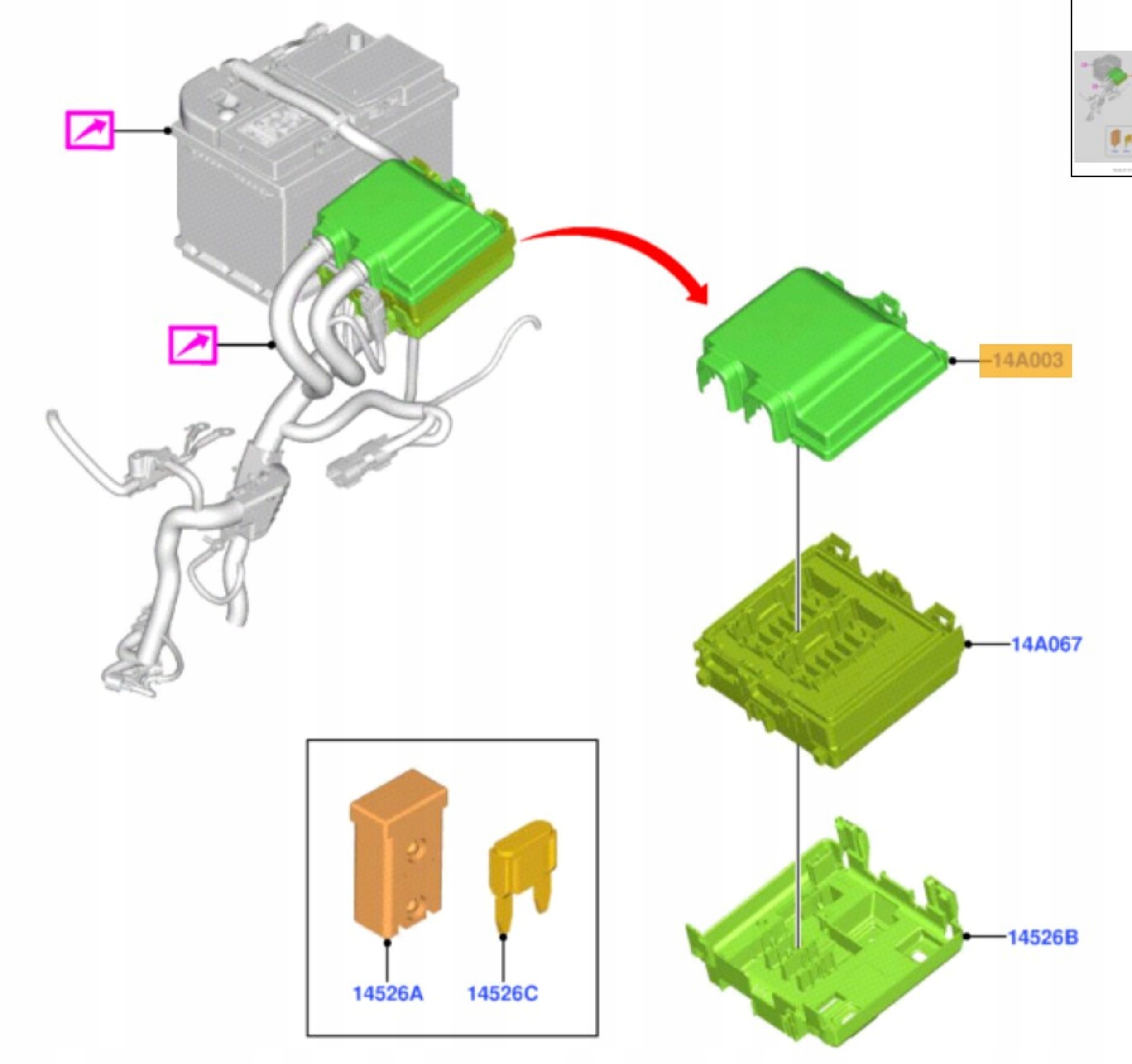 14A003

14A067

14526B

14526A

14526C