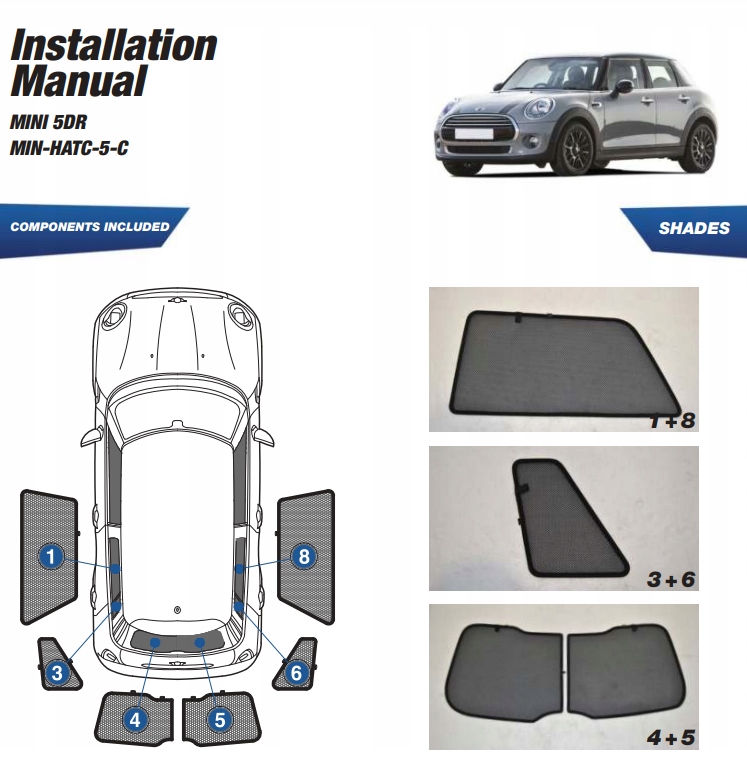 Installation Manual

MINI 5DR
MIN-HATC-5-C

COMPONENTS INCLUDED

SHADES

1
8
3
6
4
5

1+8

3+6

4+5