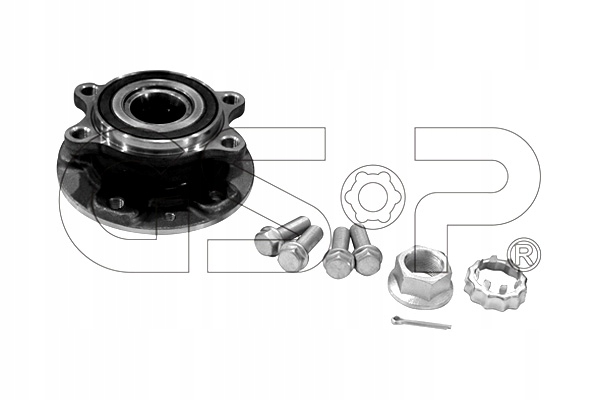 GSP®