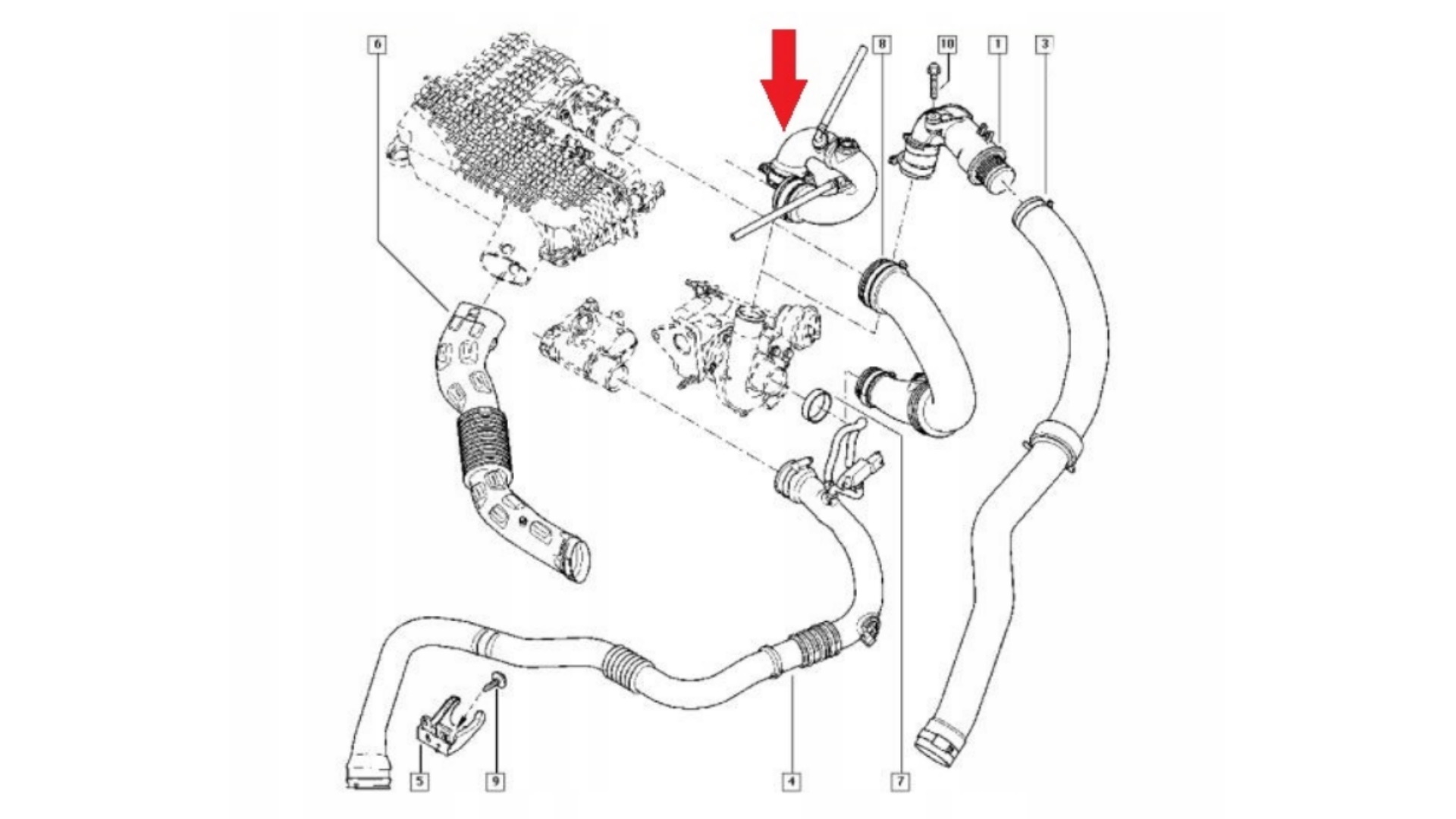 6
8
10
1
3
5
9
4
7