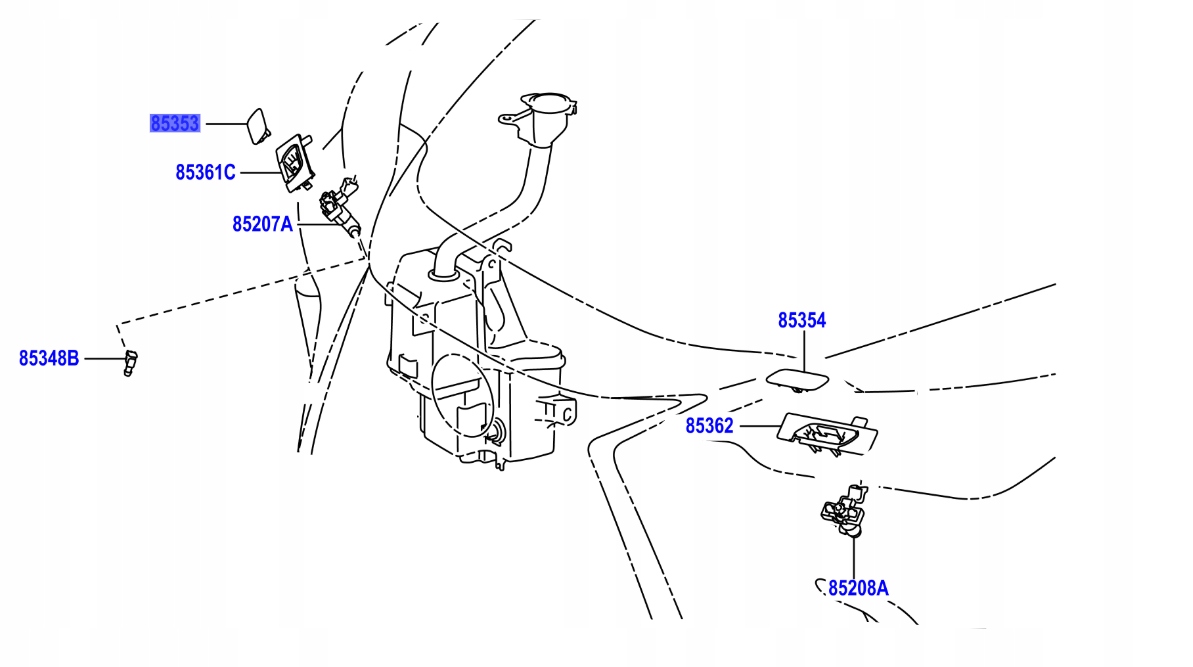 85353
85361C
85207A
85348B
85354
85362
85208A