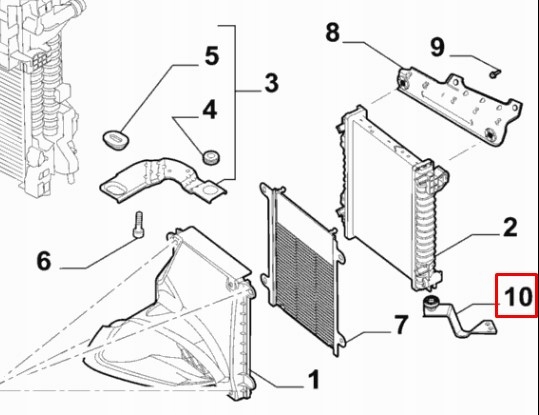 8
9
5
3
4
2
6
10
7
1