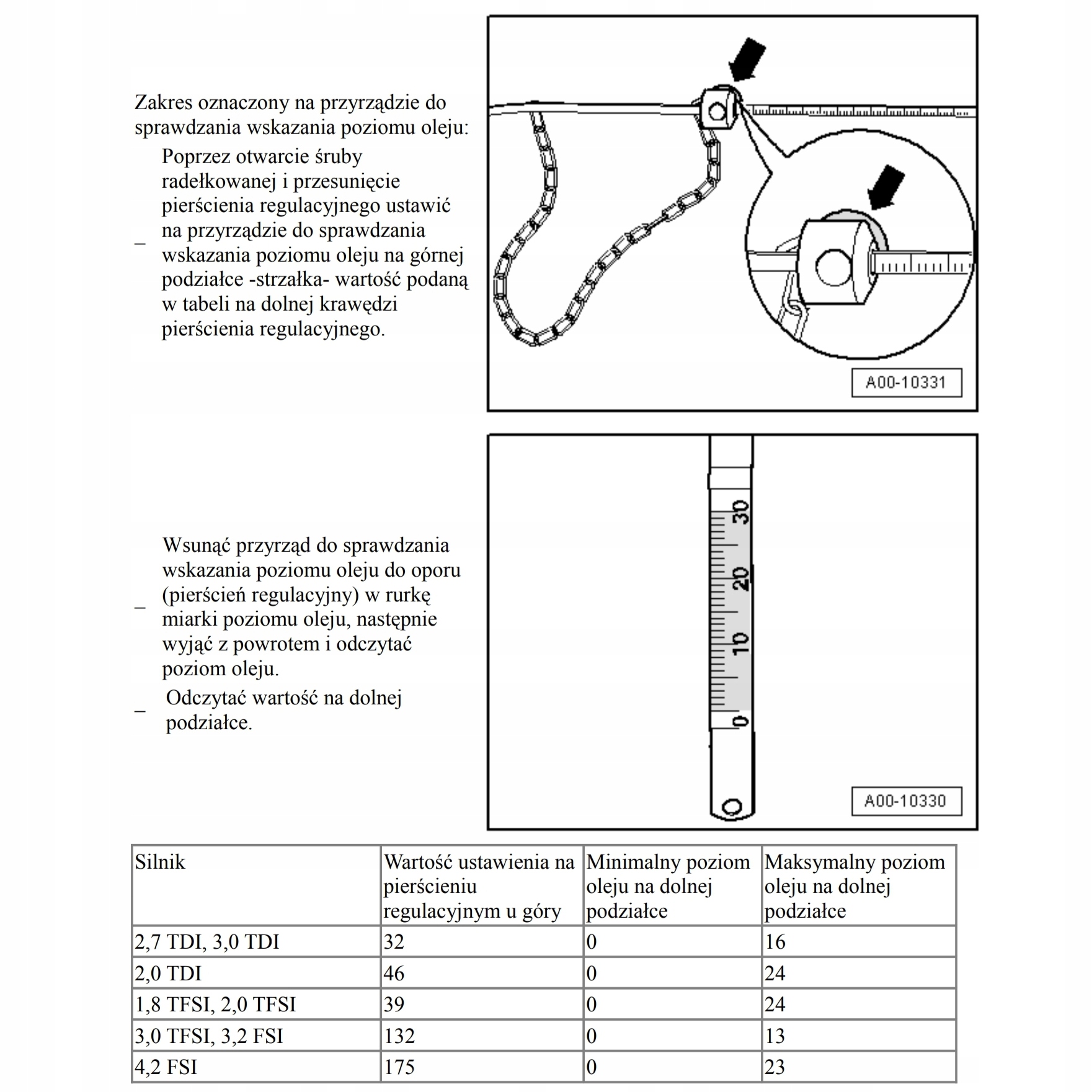 Zakres oznaczony na przyrządzie do sprawdzania wskazania poziomu oleju:

– Poprzez otwarcie śruby radełkowanej i przesunięcie pierścienia regulacyjnego ustawić na przyrządzie do sprawdzania wskazania poziomu oleju na górnej podziałce -strzałka- wartość podaną w tabeli na dolnej krawędzi pierścienia regulacyjnego.

A00-10331

– Wsunąć przyrząd do sprawdzania wskazania poziomu oleju do oporu (pierścień regulacyjny) w rurkę miarki poziomu oleju, następnie wyjąć z powrotem i odczytać poziom oleju.

– Odczytać wartość na dolnej podziałce.

30
20
10
0

A00-10330

| Silnik | Wartość ustawienia na pierścieniu regulacyjnym u góry | Minimalny poziom oleju na dolnej podziałce | Maksymalny poziom oleju na dolnej podziałce |
|---|---|---|---|
| 2,7 TDI, 3,0 TDI | 32 | 0 | 16 |
| 2,0 TDI | 46 | 0 | 24 |
| 1,8 TFSI, 2,0 TFSI | 39 | 0 | 24 |
| 3,0 TFSI, 3,2 FSI | 132 | 0 | 13 |
| 4,2 FSI | 175 | 0 | 23 |