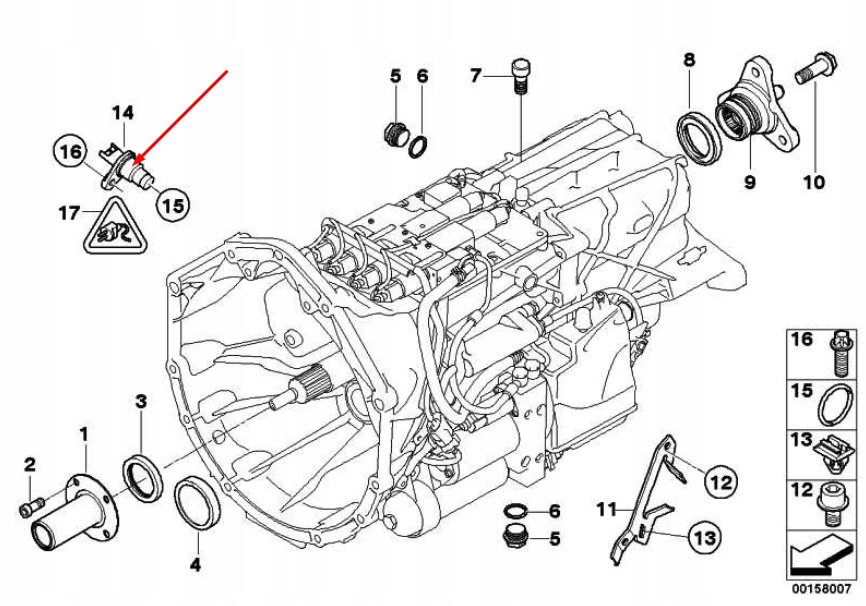 14
16
15
17
5
6
7
8
9
10
3
1
2
4
6
5
11
12
13
16
15
13
12
00158007