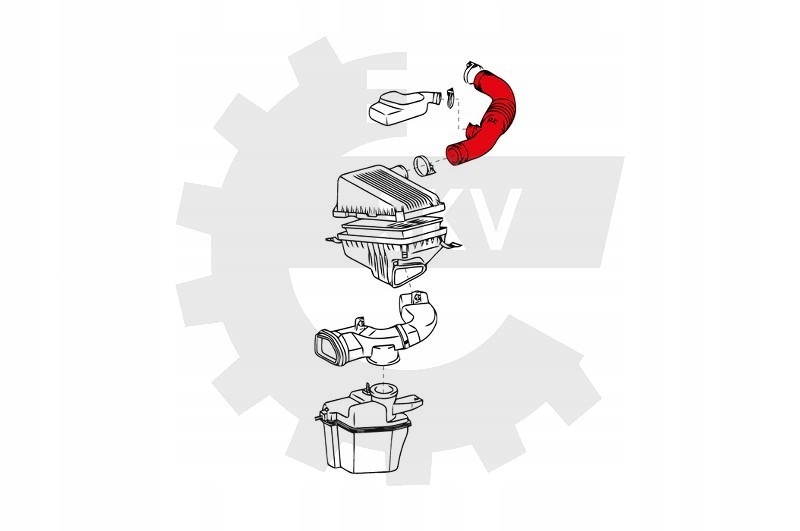 KV