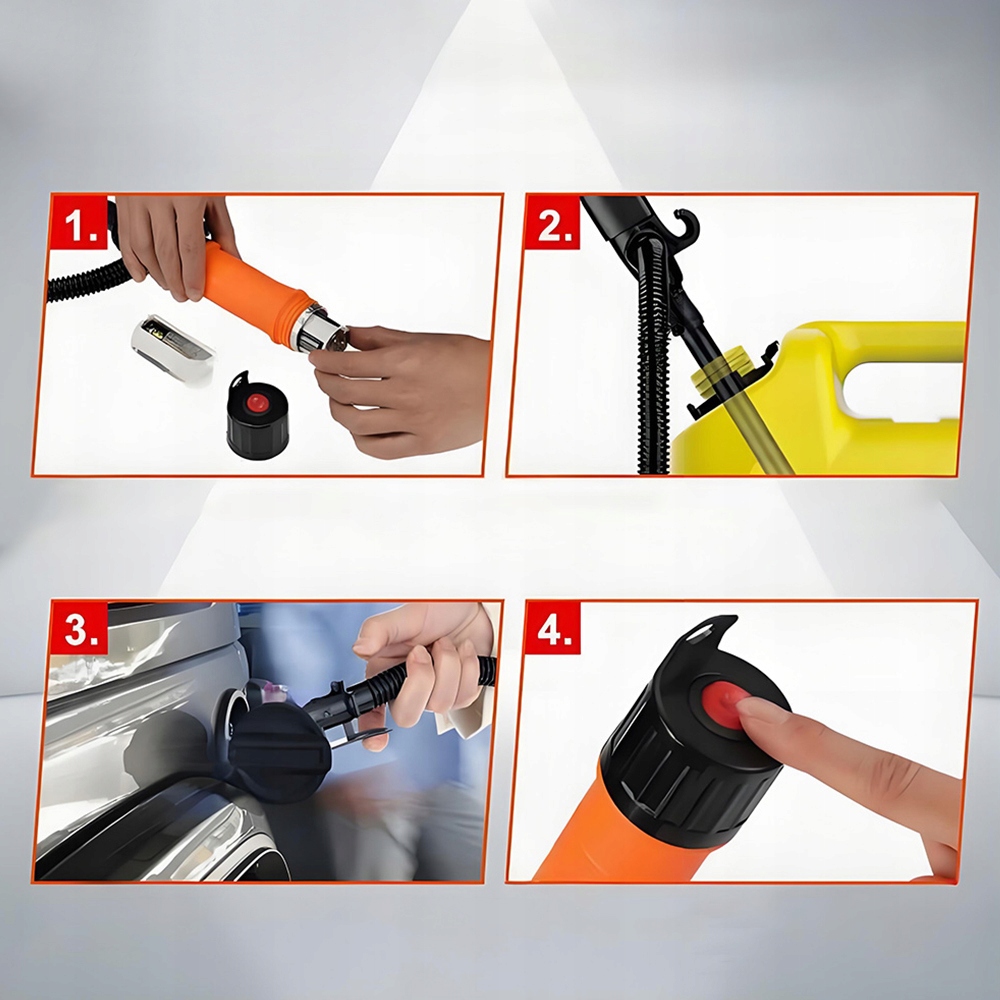 1.

2.

3.

4.