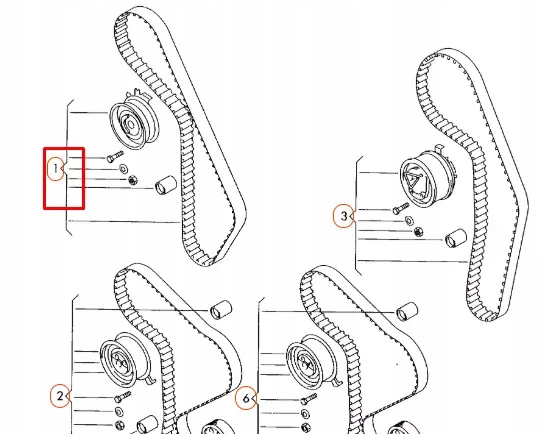 1

3

2

6