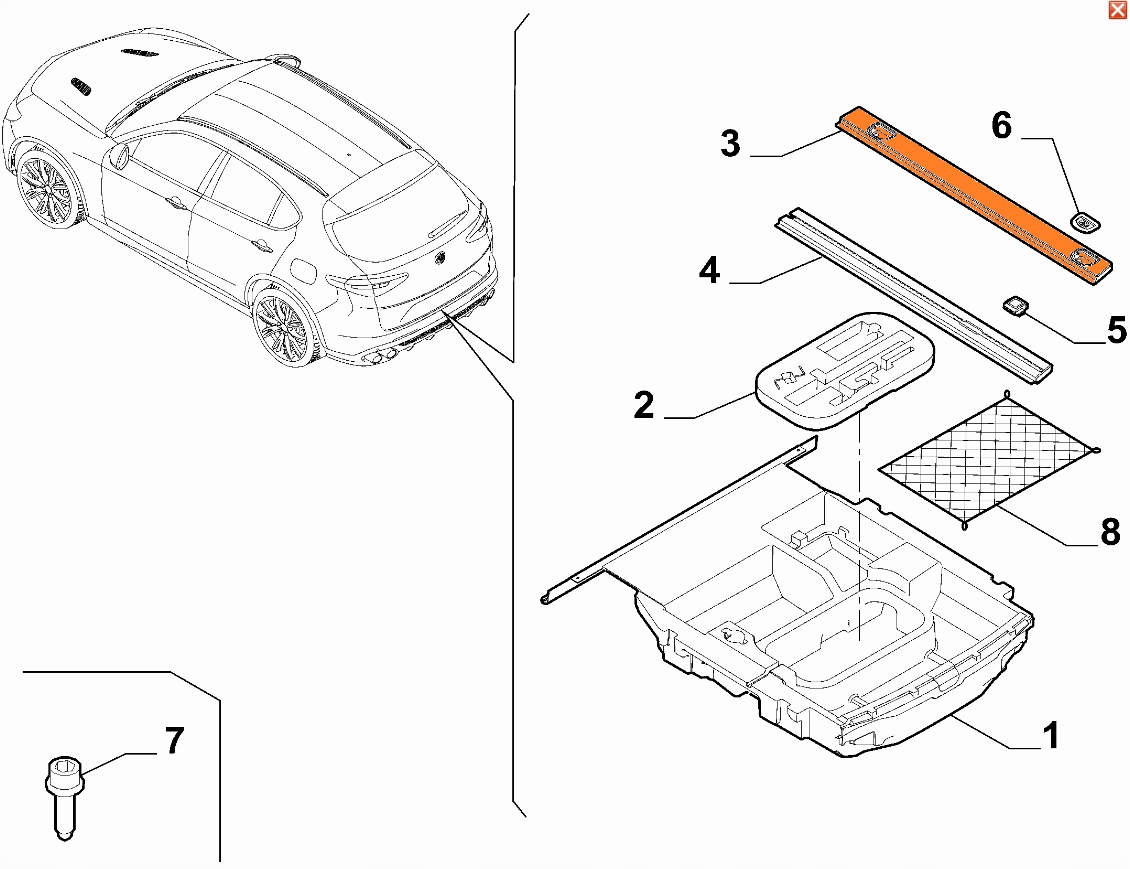 3
6
4
5
2
8
1
7