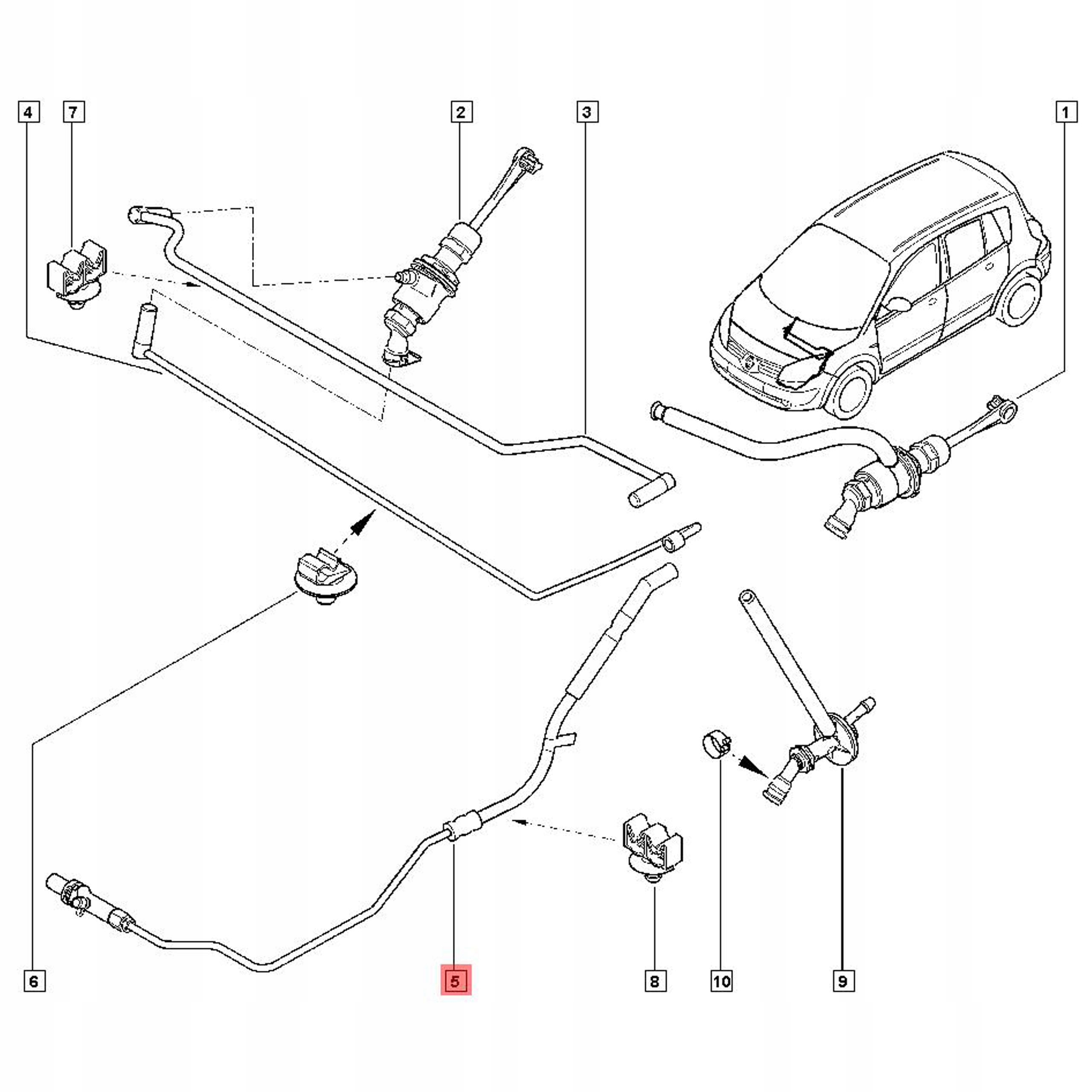 4
7
2
3
1
6
5
8
10
9