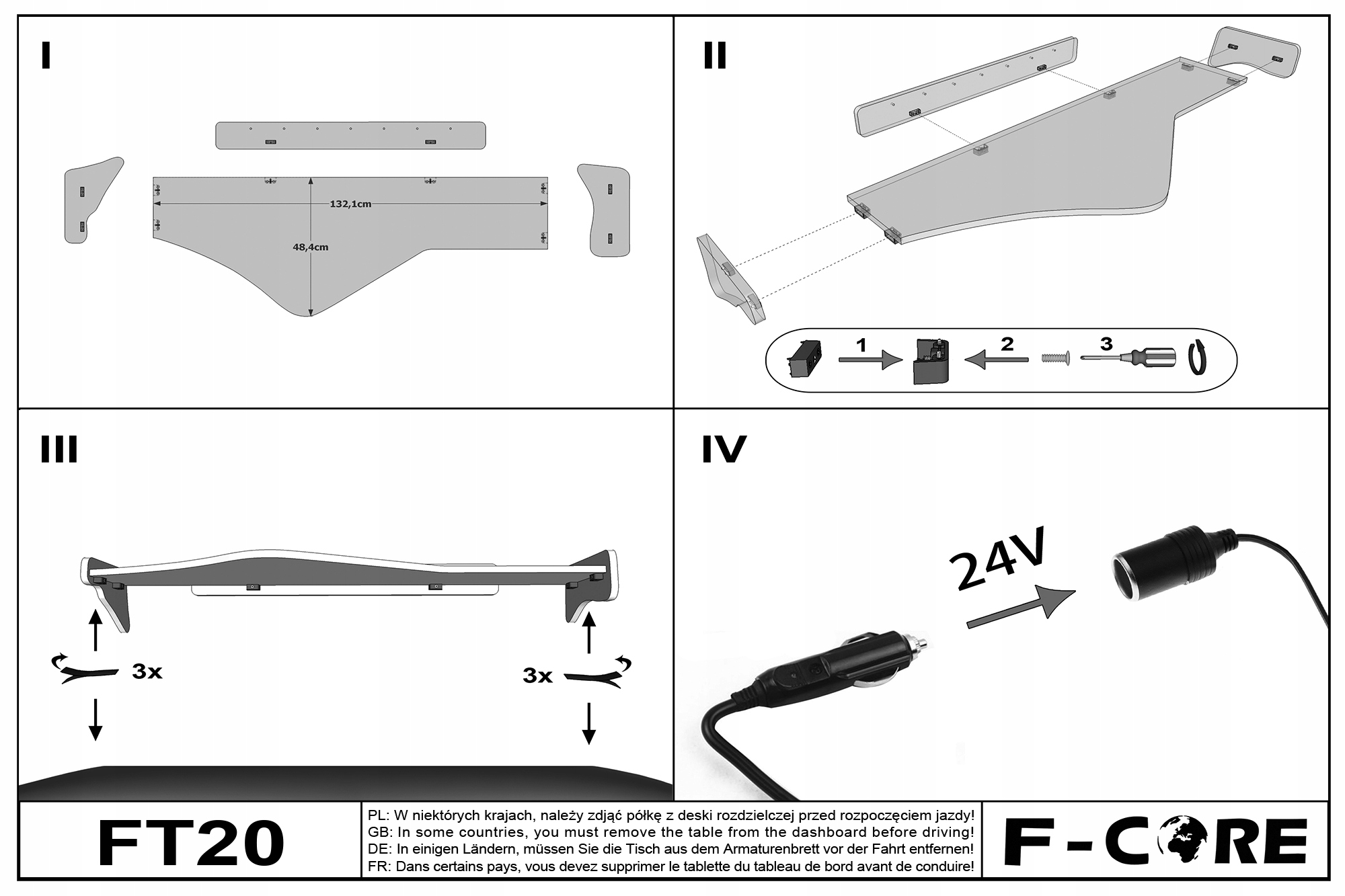 I

132,1cm

48,4cm

II

1

2

3

III

3x

3x

IV

24V

FT20

PL: W niektórych krajach, należy zdjąć półkę z deski rozdzielczej przed rozpoczęciem jazdy!
GB: In some countries, you must remove the table from the dashboard before driving!
DE: In einigen Ländern, müssen Sie die Tisch aus dem Armaturenbrett vor der Fahrt entfernen!
FR: Dans certains pays, vous devez supprimer le tablette du tableau de bord avant de conduire!

F-CORE