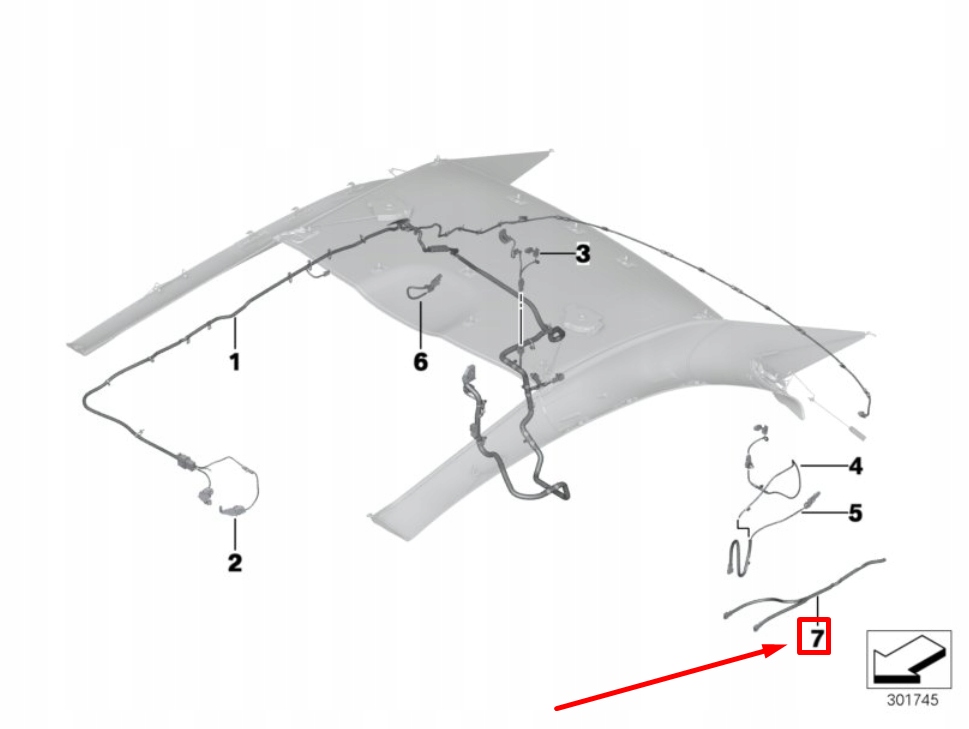 3
1
6
4
5
2
7
301745