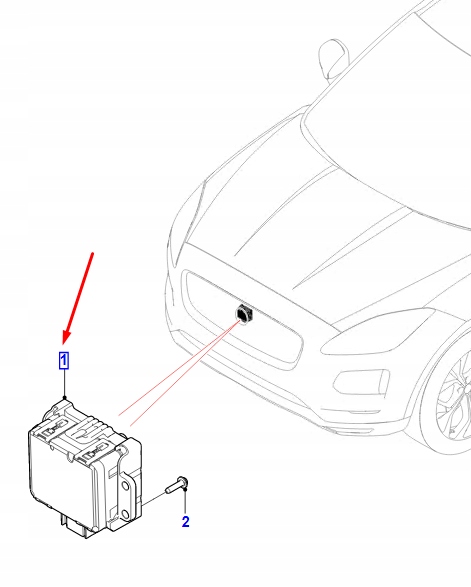 1

2