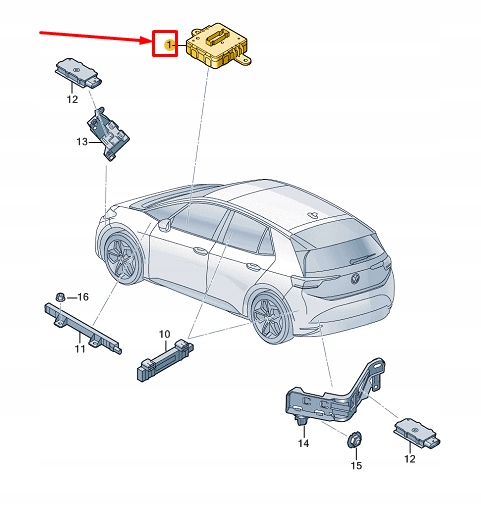 1
12
13
16
11
10
14
15
12