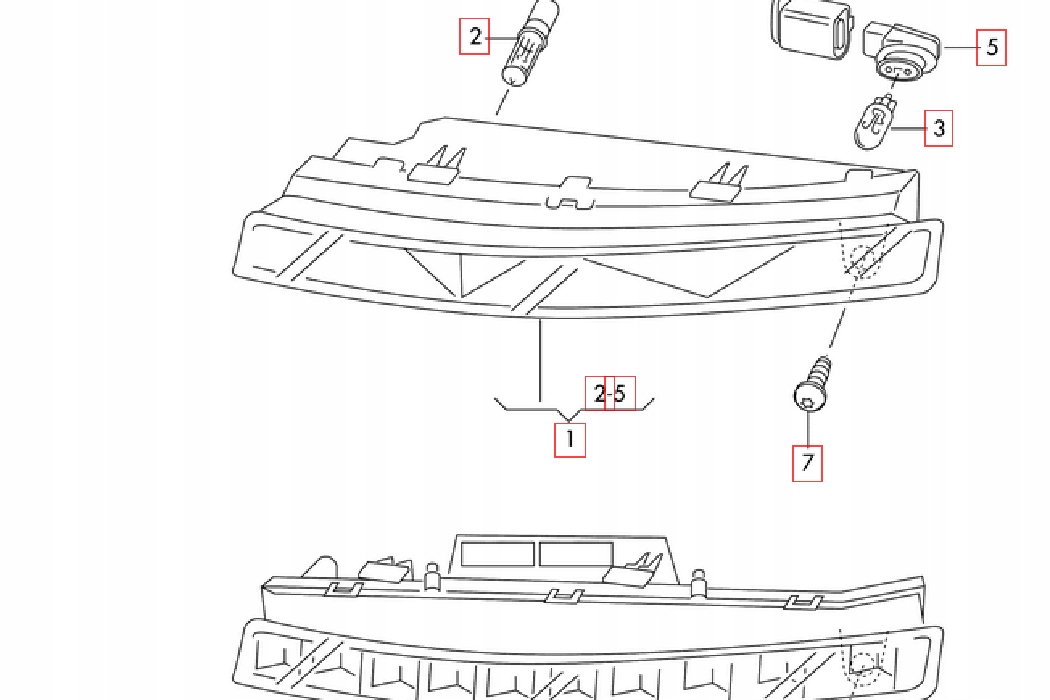 2
5
3
2-5
1
7