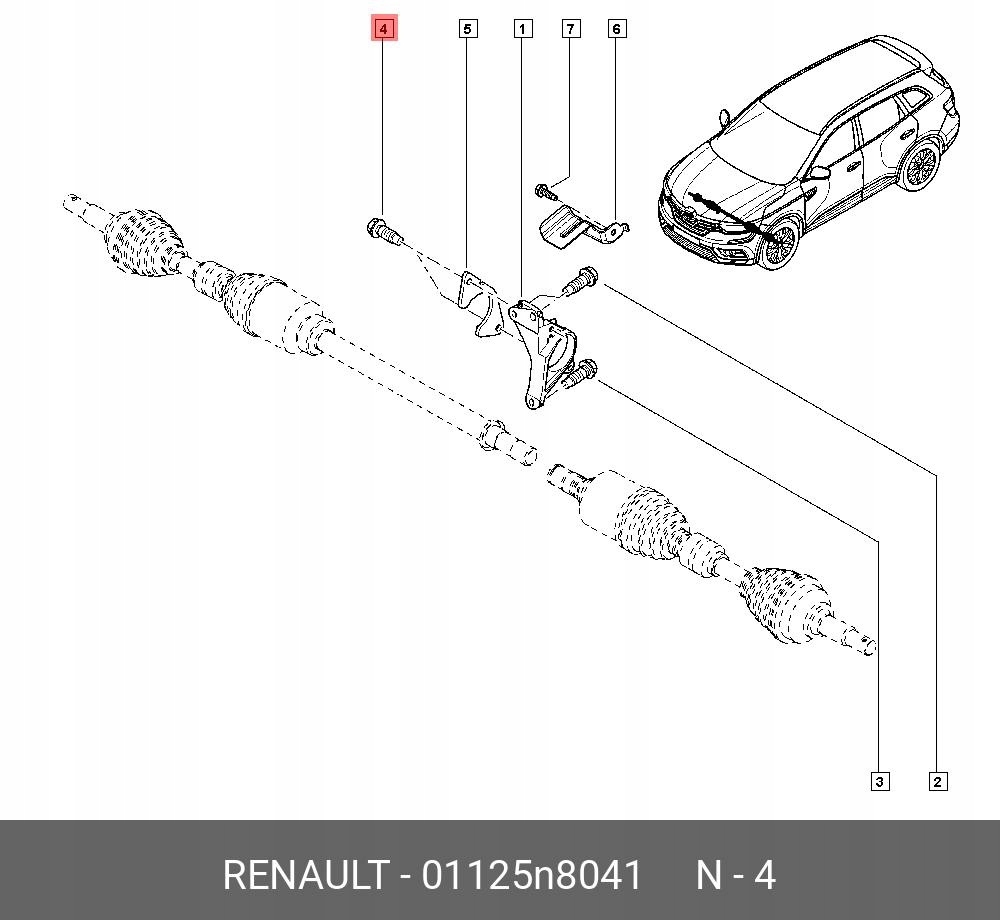 4
5
1
7
6
3
2

RENAULT - 01125n8041 N - 4