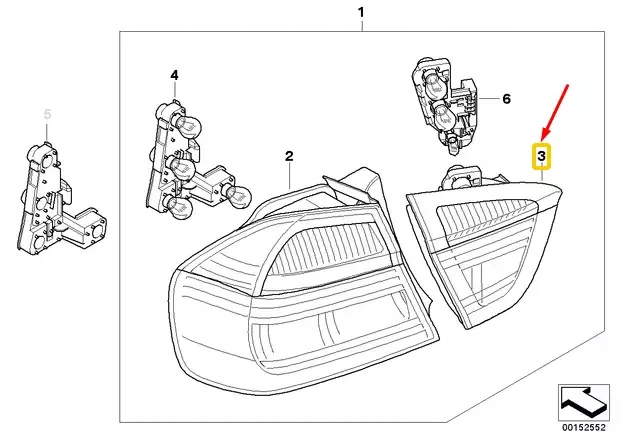 1
4
5
6
2
3
00152552