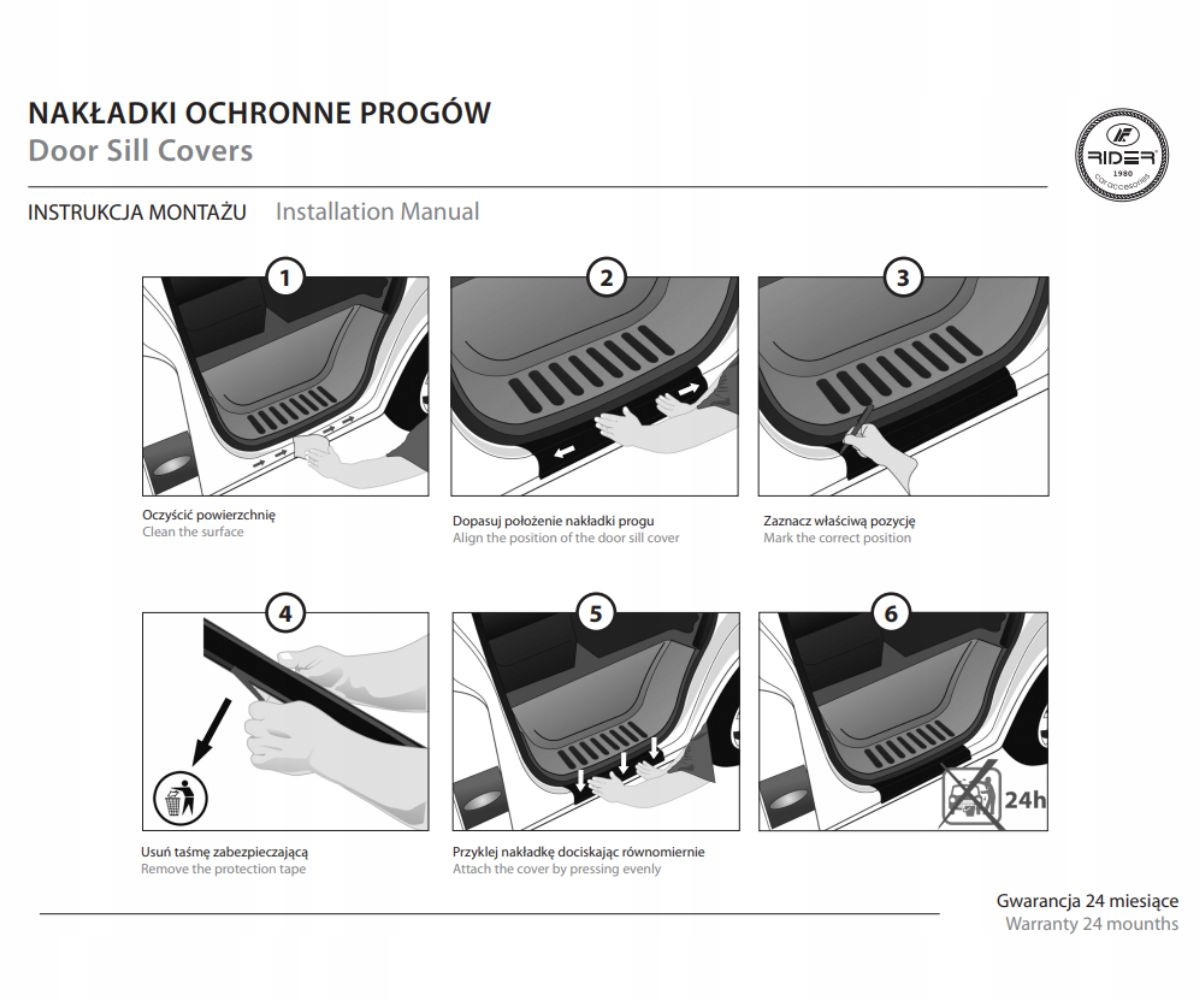 NAKŁADKI OCHRONNE PROGÓW
Door Sill Covers

RIDER 1980 car accessories

INSTRUKCJA MONTAŻU Installation Manual

1

Oczyścić powierzchnię
Clean the surface

2

Dopasuj położenie nakładki progu
Align the position of the door sill cover

3

Zaznacz właściwą pozycję
Mark the correct position

4

Usuń taśmę zabezpieczającą
Remove the protection tape

5

Przyklej nakładkę dociskając równomiernie
Attach the cover by pressing evenly

6

24h

Gwarancja 24 miesiące
Warranty 24 mounths