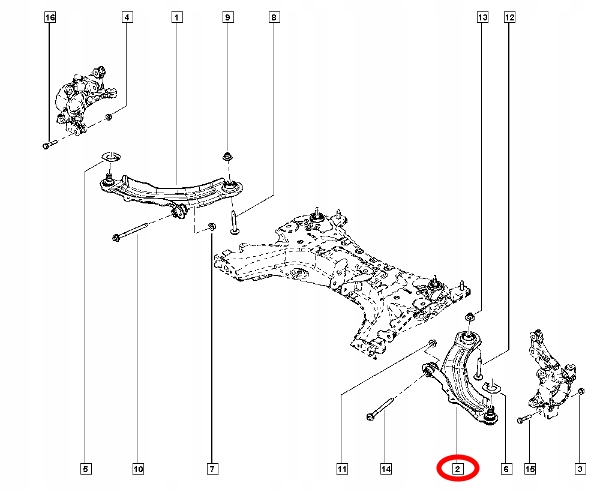 16 4 1 9 8 13 12

5 10 7 11 14 2 6 15 3