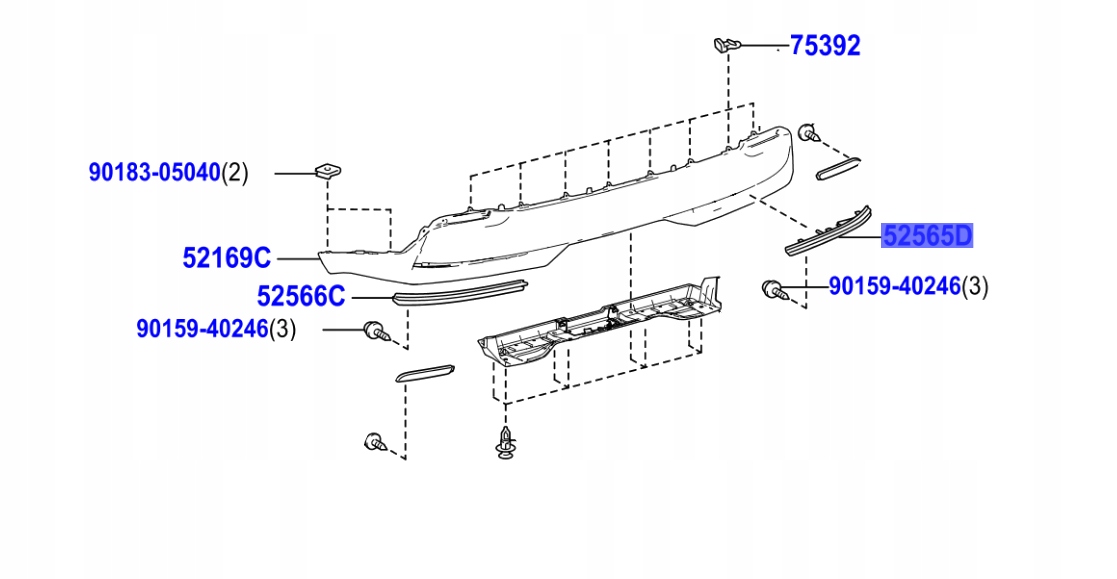 75392

90183-05040(2)

52169C

52565D

52566C

90159-40246(3)

90159-40246(3)