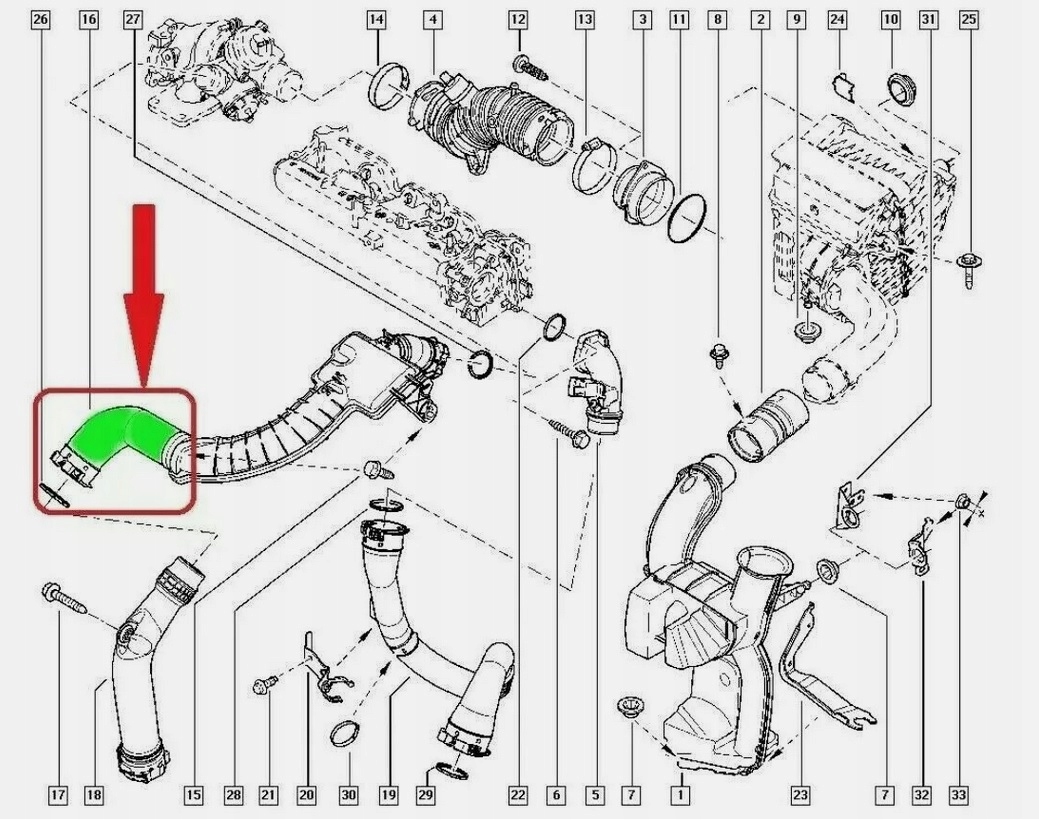 26 16 27 14 4 12 13 3 11 8 2 9 24 10 31 25

17 18 15 28 21 20 30 19 29 22 6 5 7 1 23 7 32 33