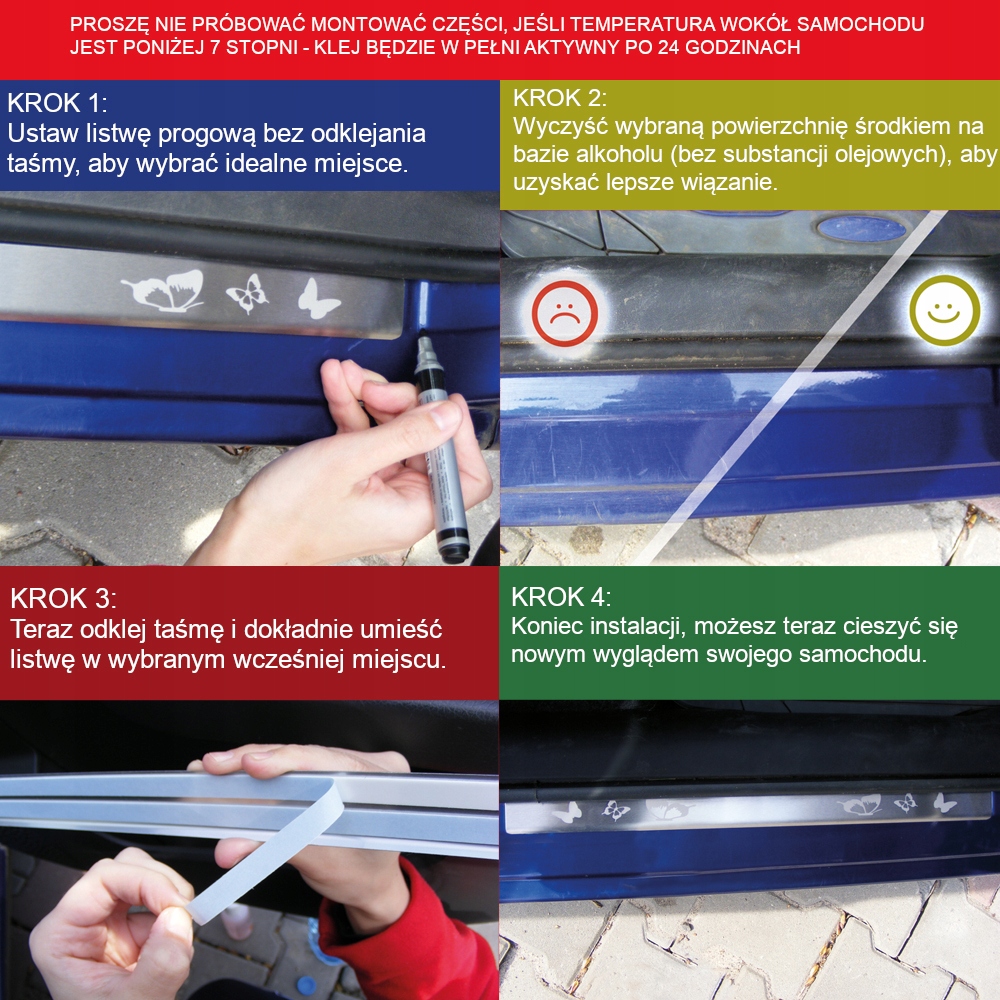 PROSZĘ NIE PRÓBOWAĆ MONTOWAĆ CZĘŚCI, JEŚLI TEMPERATURA WOKÓŁ SAMOCHODU JEST PONIŻEJ 7 STOPNI - KLEJ BĘDZIE W PEŁNI AKTYWNY PO 24 GODZINACH

KROK 1:
Ustaw listwę progową bez odklejania taśmy, aby wybrać idealne miejsce.

KROK 2:
Wyczyść wybraną powierzchnię środkiem na bazie alkoholu (bez substancji olejowych), aby uzyskać lepsze wiązanie.

KROK 3:
Teraz odklej taśmę i dokładnie umieść listwę w wybranym wcześniej miejscu.

KROK 4:
Koniec instalacji, możesz teraz cieszyć się nowym wyglądem swojego samochodu.