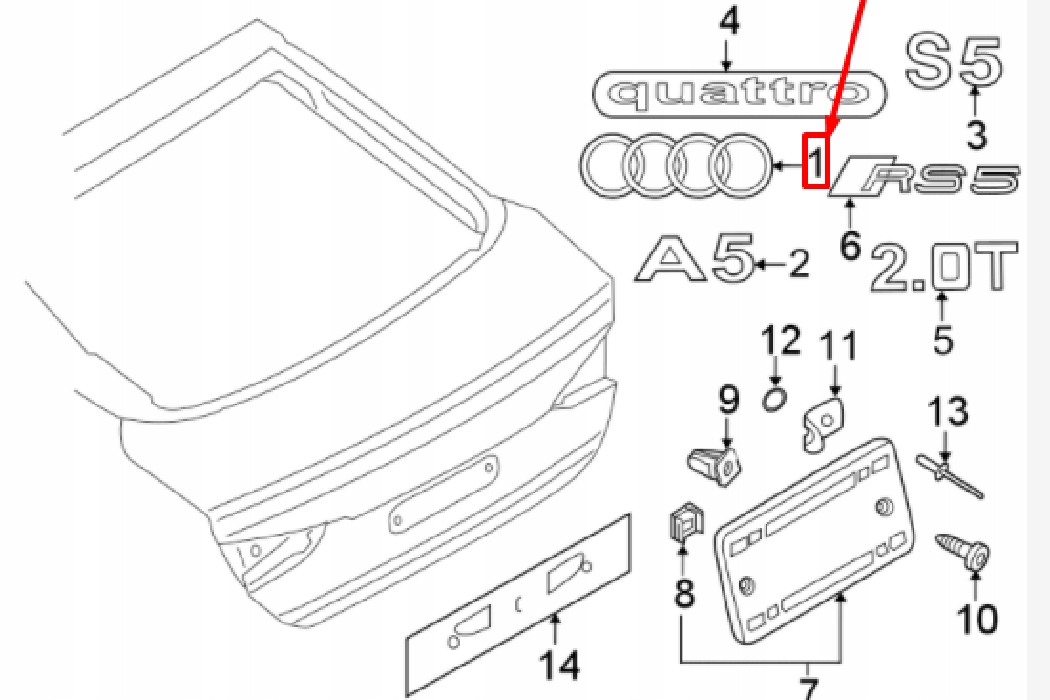 4
quattro
S5
3
1
RS5
6
A5
2
2.0T
5
12
11
9
13
8
10
14
7