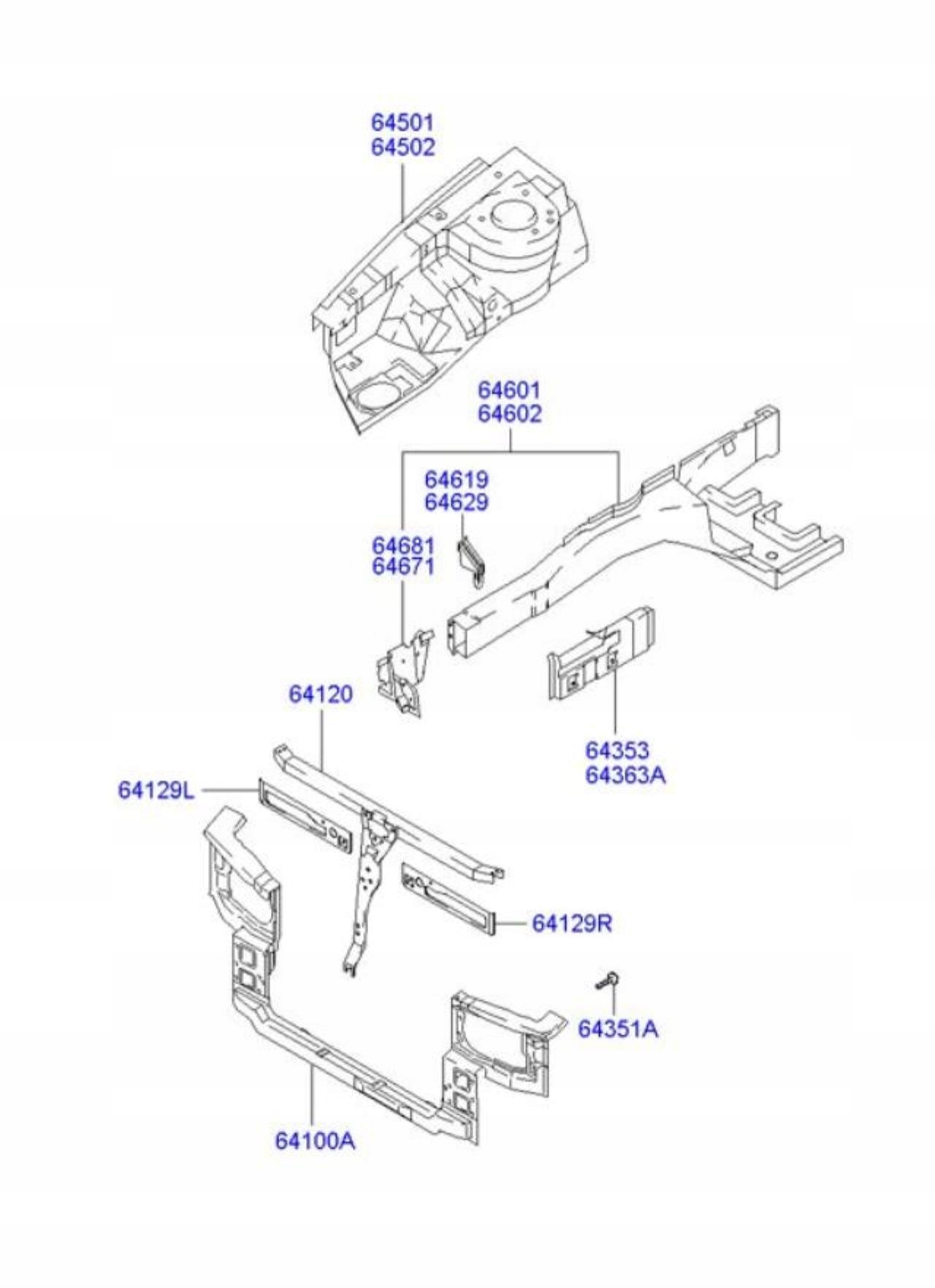 64501
64502

64601
64602

64619
64629

64681
64671

64120

64353
64363A

64129L

64129R

64351A

64100A