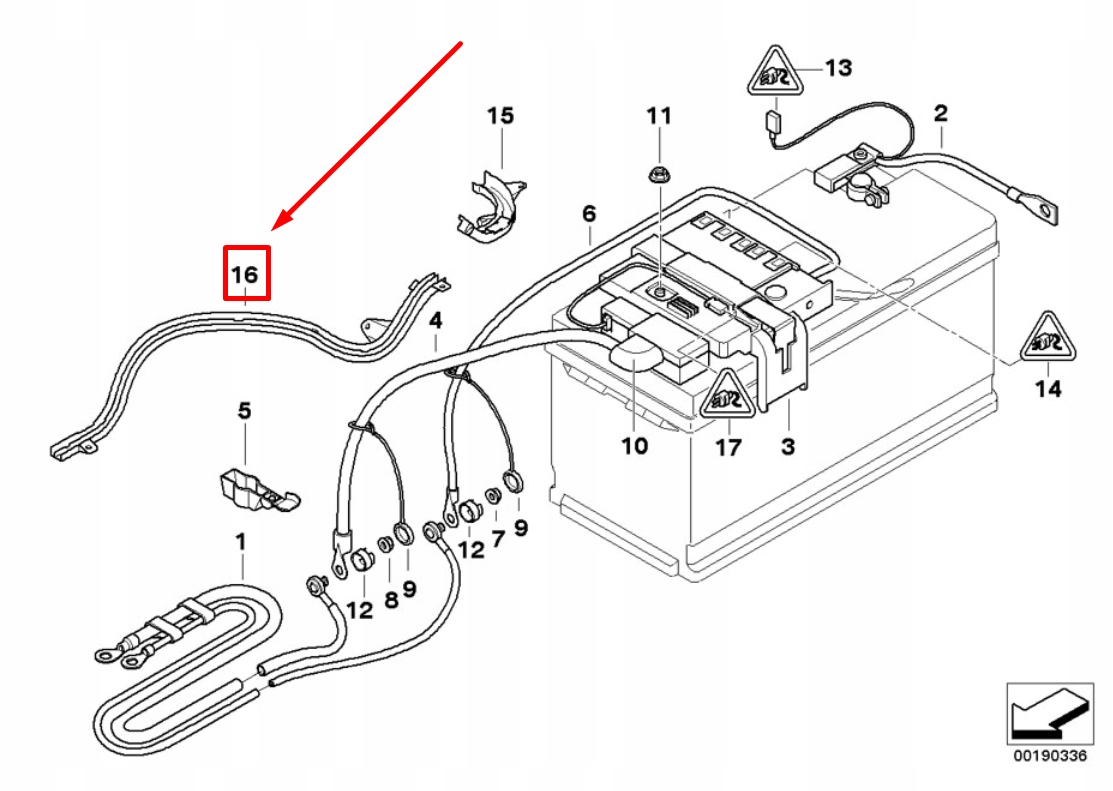 13
15
11
2
6
16
4
14
5
10
17
3
12
7
9
1
12
8
9
00190336