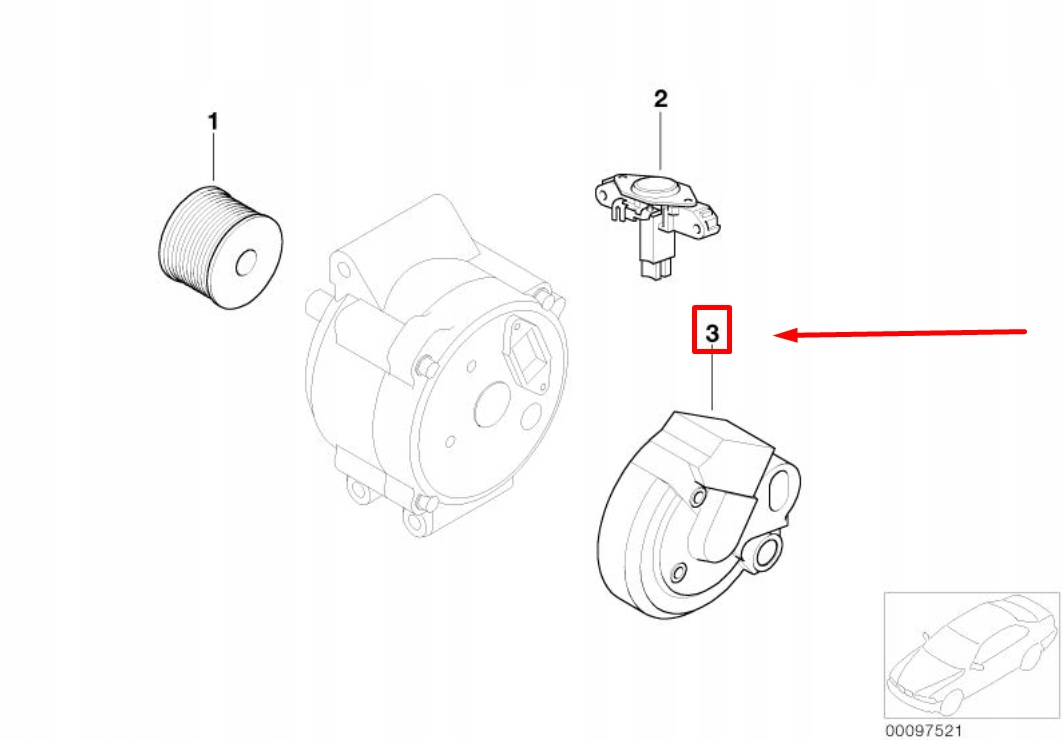 1

2

3

00097521