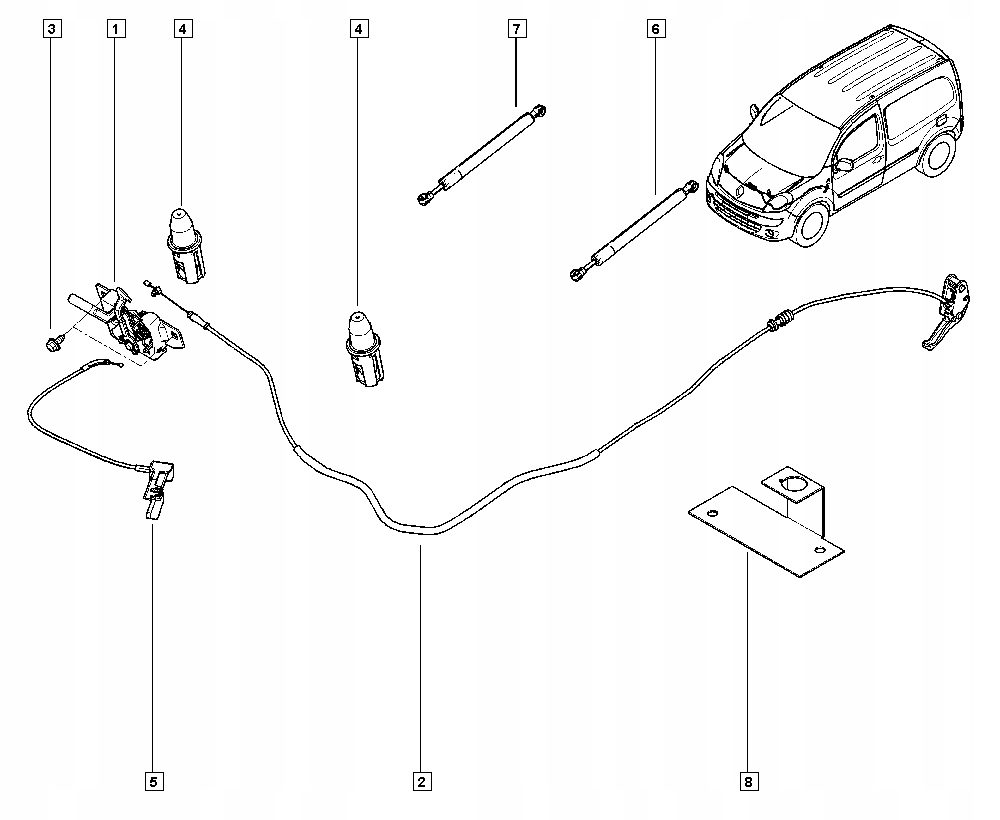 3
1
4
4
7
6
5
2
8