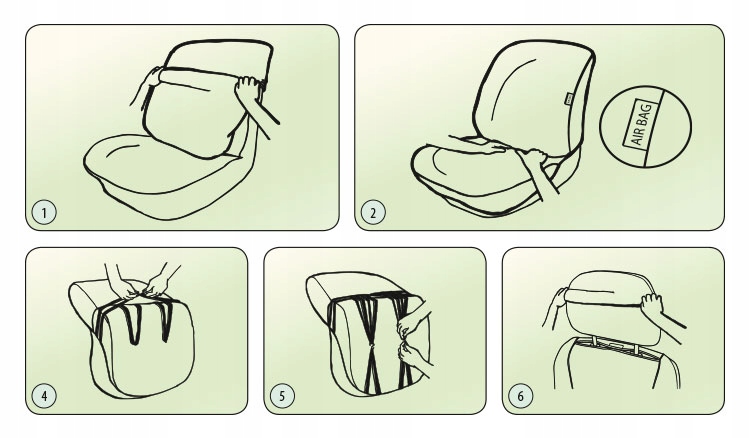 1

AIR BAG

2

4

5

6