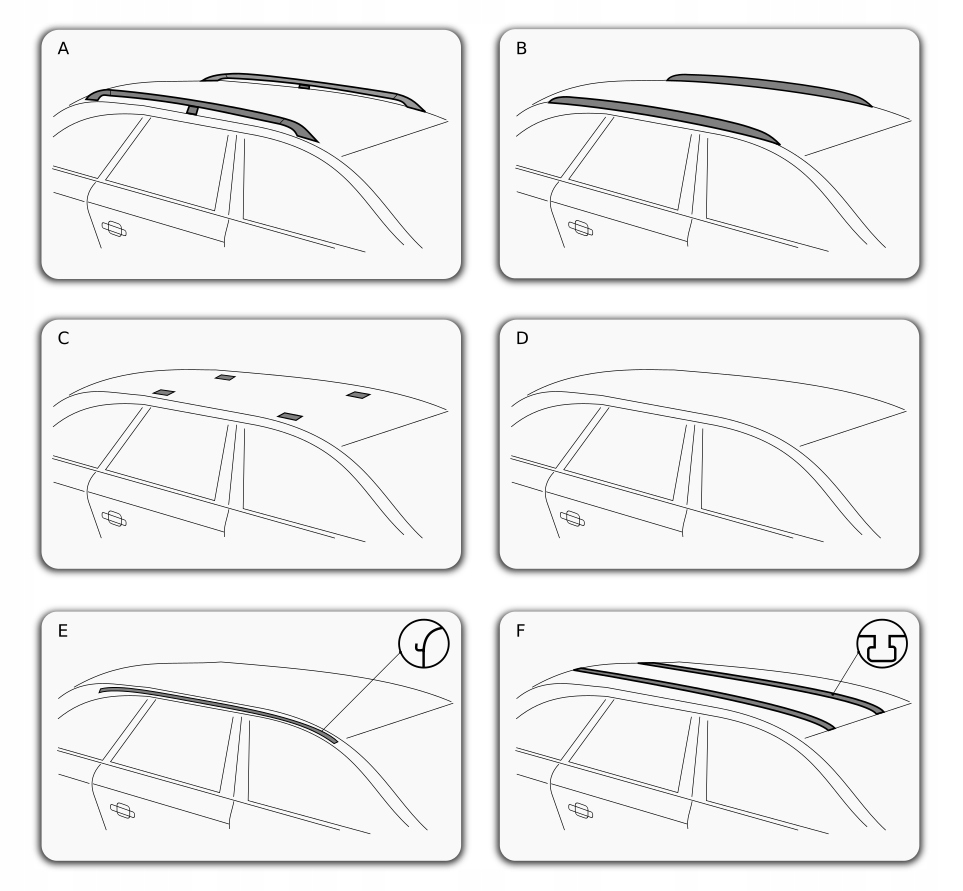 A

B

C

D

E

F