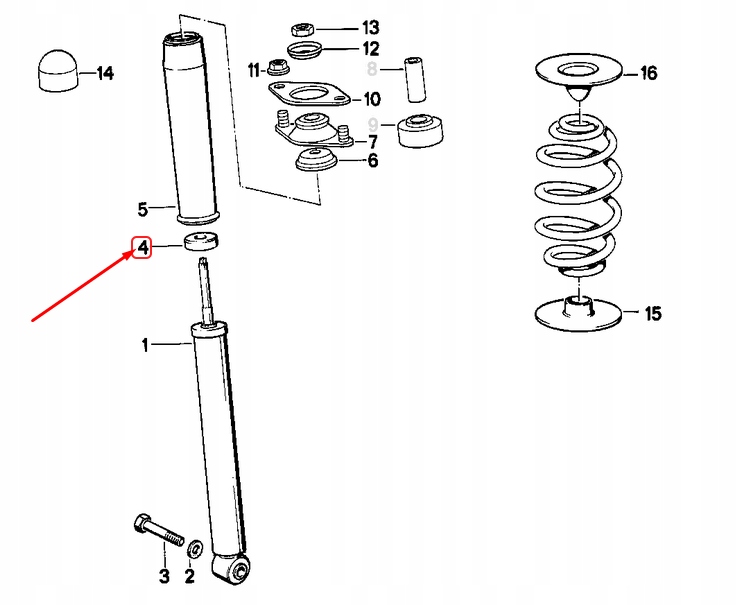 14
13
12
11
8
10
9
7
6
16
5
4
1
15
3
2