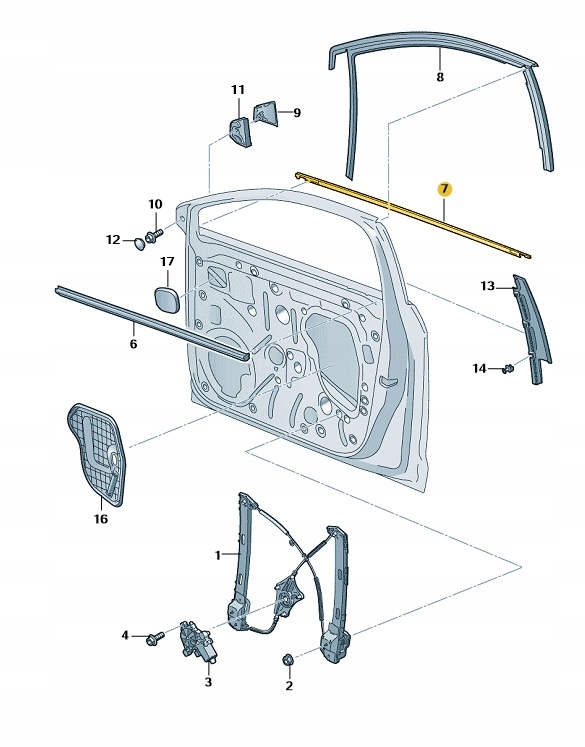 8
11
9
7
10
12
17
13
6
14
16
1
4
3
2