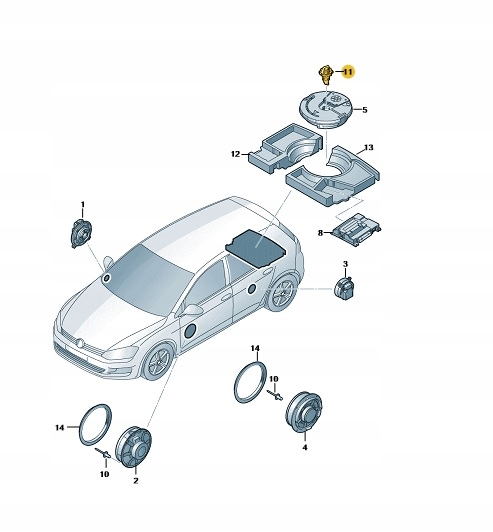 11
5
12
13
1
8
3
14
10
4
14
10
2