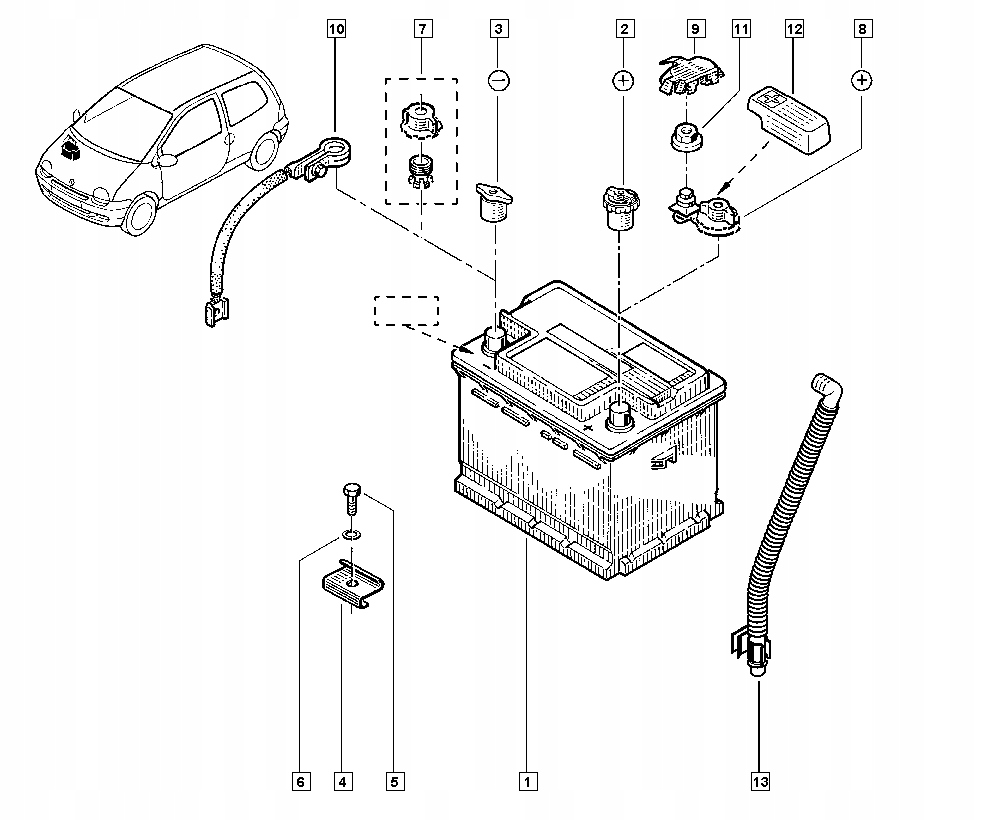 10
7
3
−
2
+
9
11
12
8
+
6
4
5
1
13