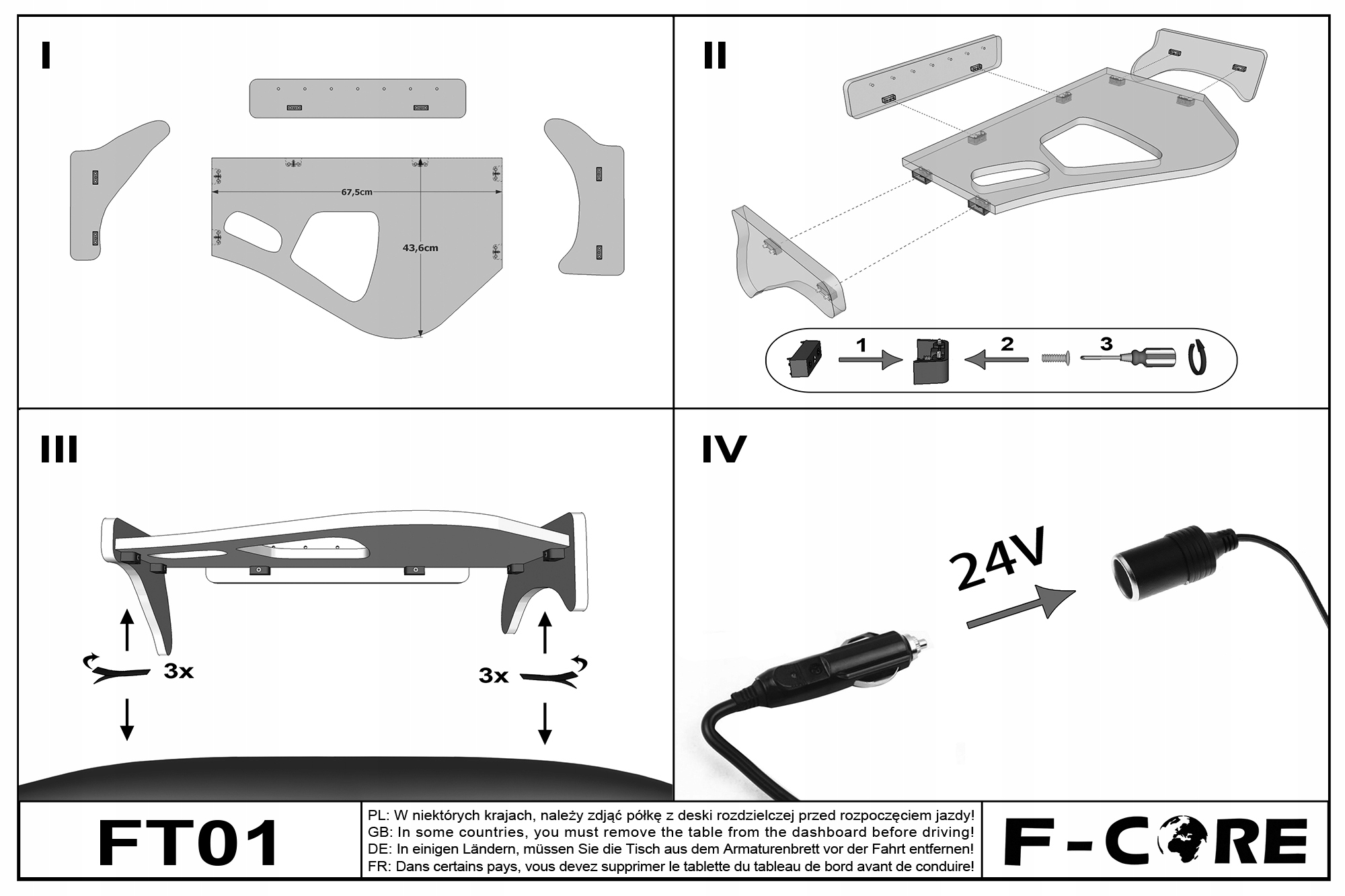 I

67,5cm

43,6cm

II

1

2

3

III

3x

3x

IV

24V

FT01

PL: W niektórych krajach, należy zdjąć półkę z deski rozdzielczej przed rozpoczęciem jazdy!
GB: In some countries, you must remove the table from the dashboard before driving!
DE: In einigen Ländern, müssen Sie die Tisch aus dem Armaturenbrett vor der Fahrt entfernen!
FR: Dans certains pays, vous devez supprimer le tablette du tableau de bord avant de conduire!

F-CORE