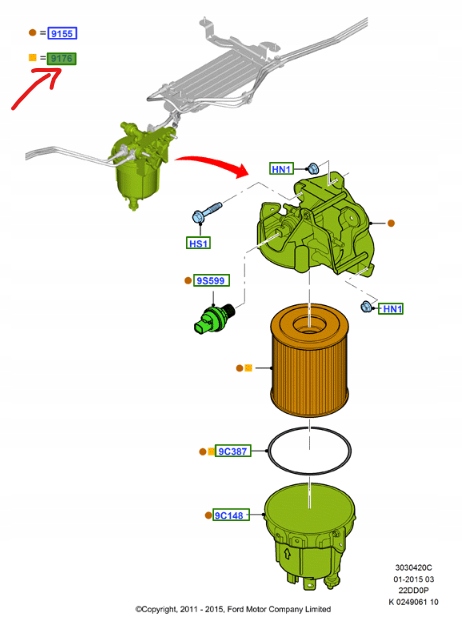 = 9155
= 9176

HN1
HS1
9S599
HN1
9C387
9C148

3030420C
01-2015 03
22DD0P
K 0249061 10

©Copyright, 2011 - 2015, Ford Motor Company Limited