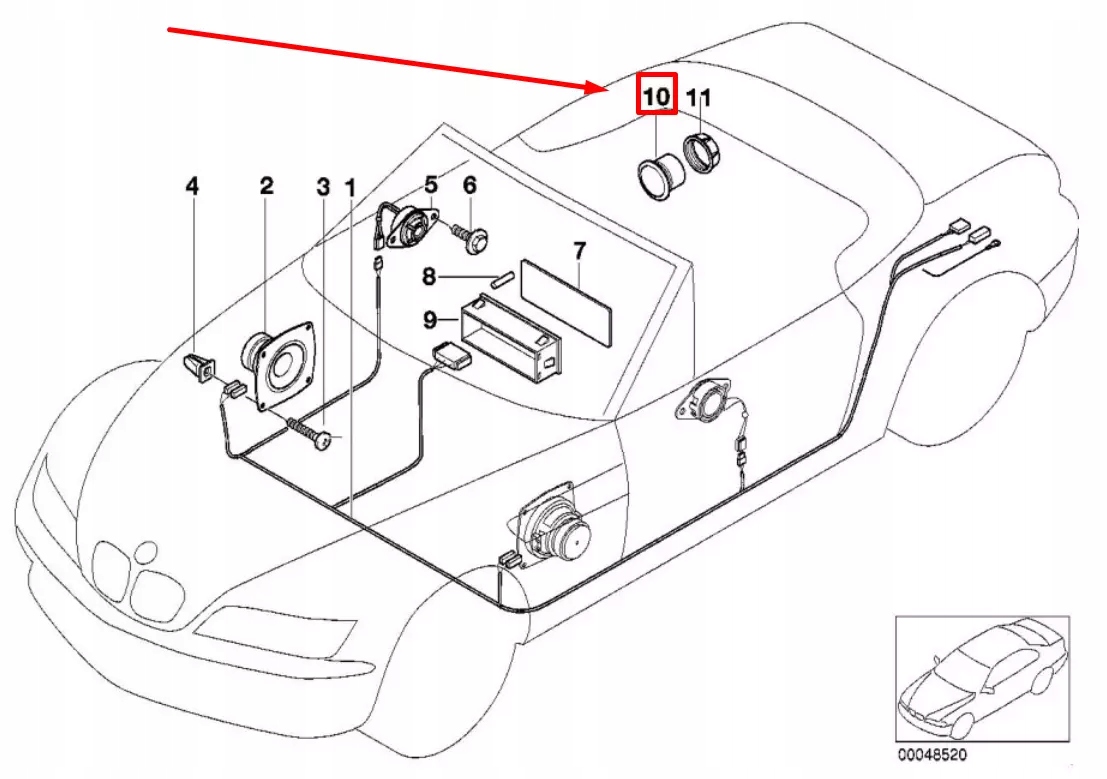 10 11
4 2 3 1 5 6
7
8
9
00048520