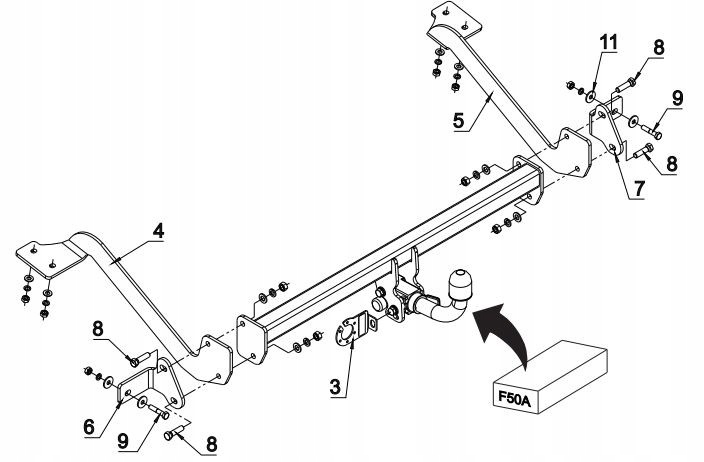 11
8
9
5
8
7
4
8
3
F50A
6
9
8