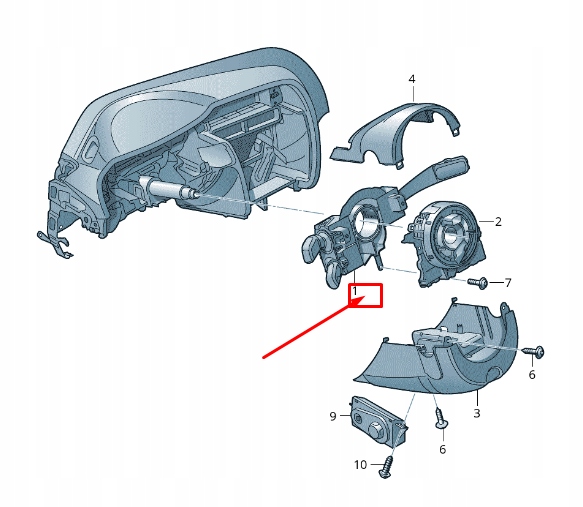 4
2
7
1
6
3
9
6
10