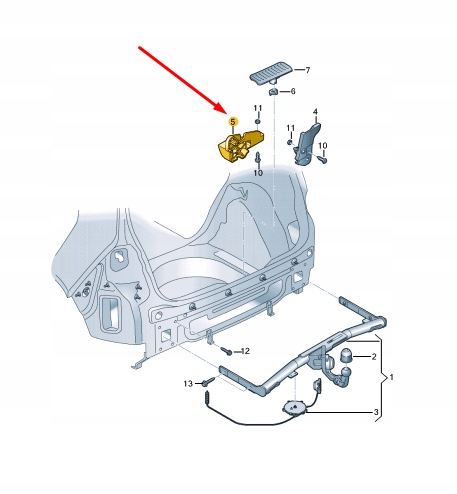 7
6
11
5
4
11
10
10
12
2
1
13
3